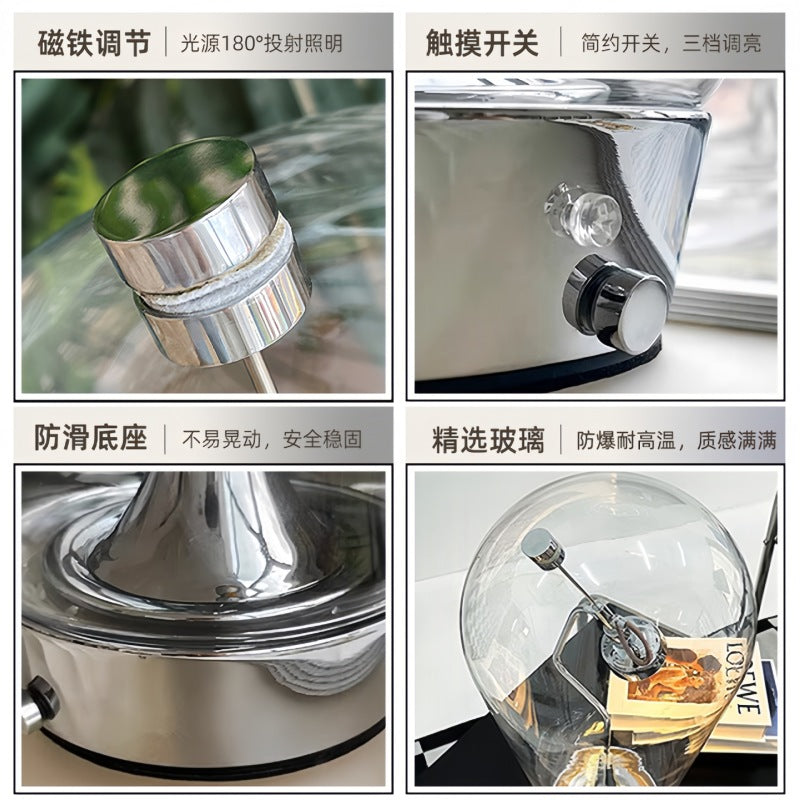 磁铁调节 | 光源180°投射照明

触摸开关 | 简约开关，三档调亮

防滑底座 | 不易晃动，安全稳固

精选玻璃 | 防爆耐高温，质感满满

LOEWE